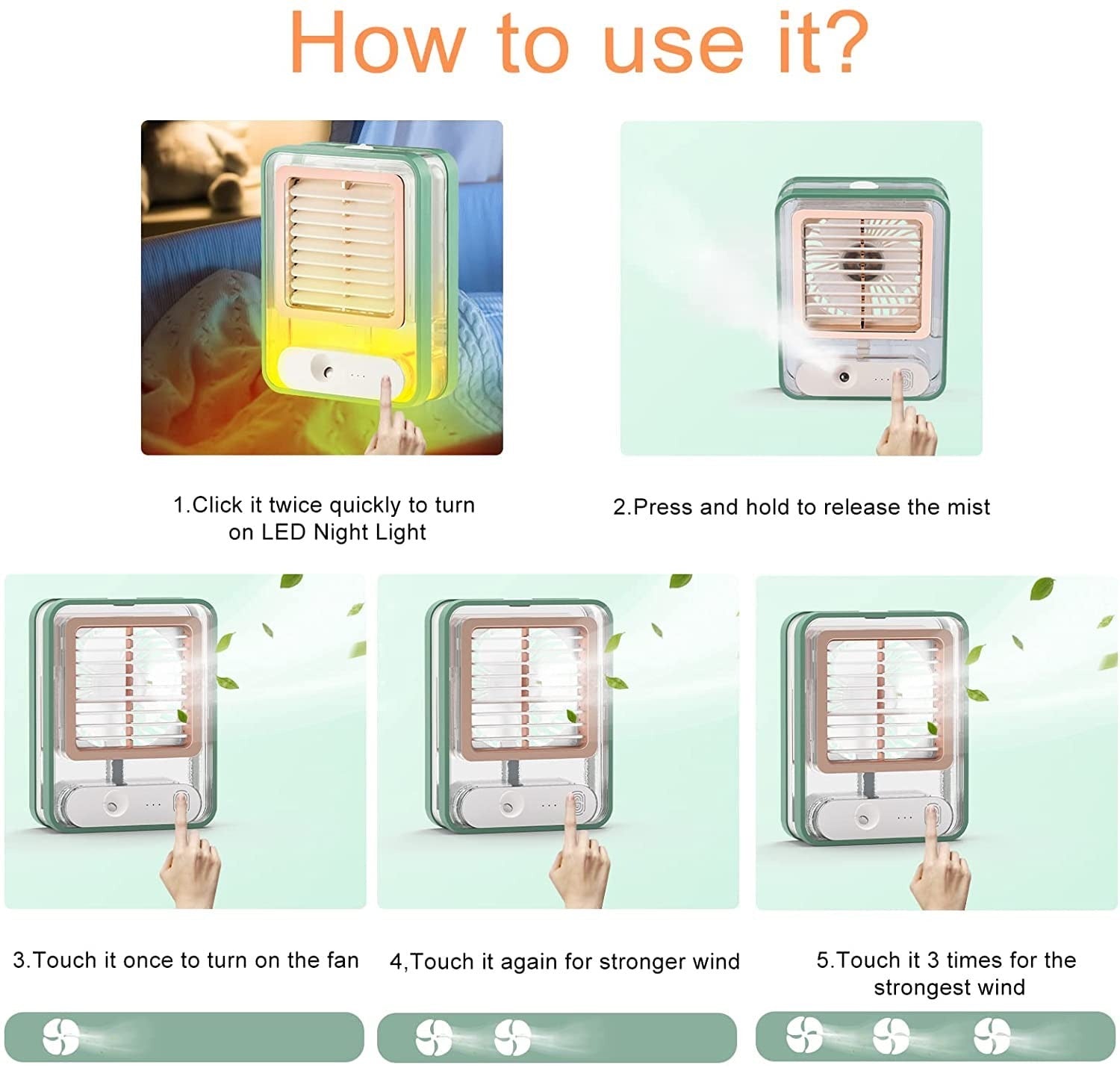 How to use it?

1.Click it twice quickly to turn on LED Night Light

2.Press and hold to release the mist

3.Touch it once to turn on the fan

4,Touch it again for stronger wind

5.Touch it 3 times for the strongest wind